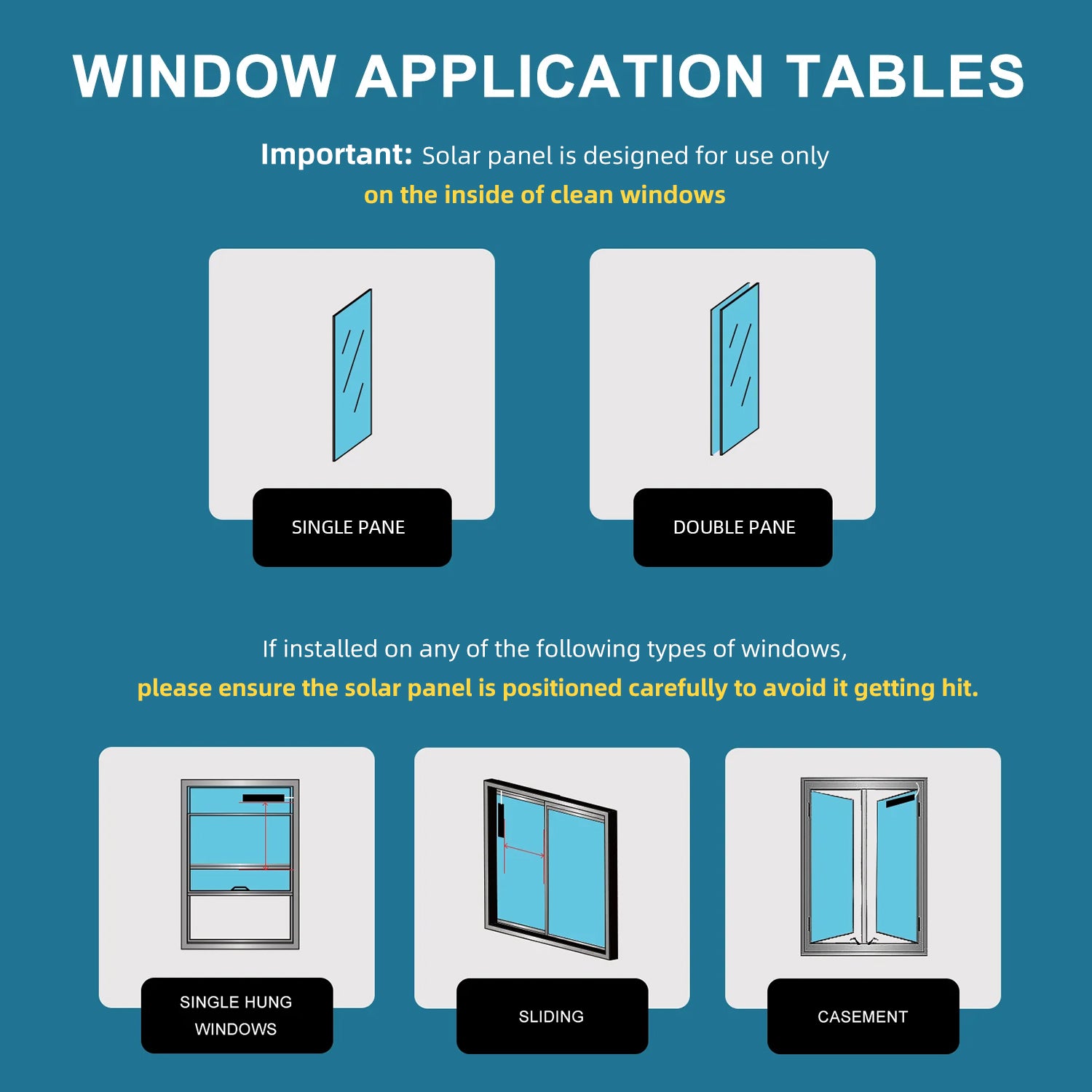 WINDOW APPLICATION TABLES

Important: Solar panel is designed for use only on the inside of clean windows

SINGLE PANE

DOUBLE PANE

If installed on any of the following types of windows, please ensure the solar panel is positioned carefully to avoid it getting hit.

SINGLE HUNG WINDOWS

SLIDING

CASEMENT