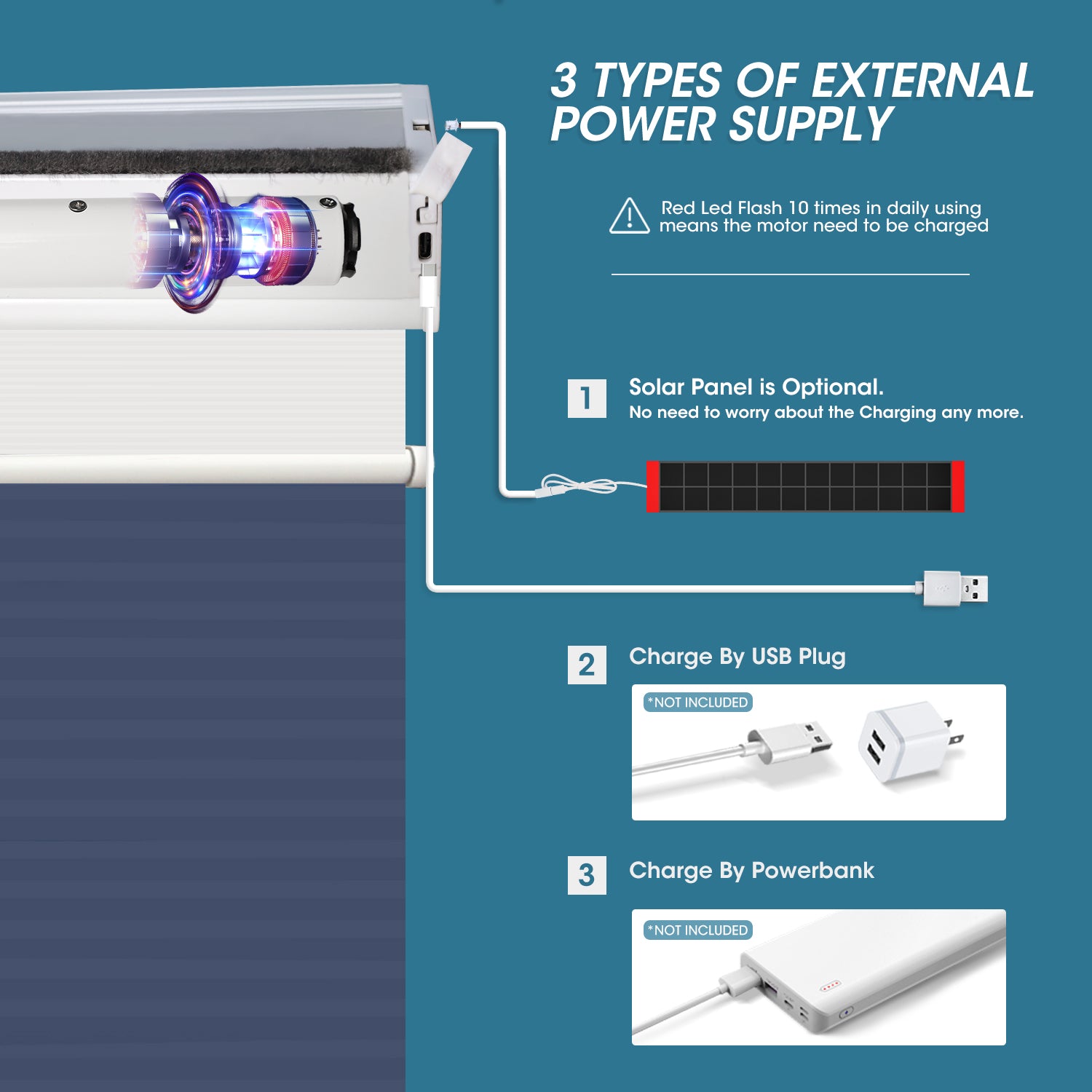 3 TYPES OF EXTERNAL POWER SUPPLY

Red Led Flash 10 times in daily using means the motor need to be charged

1 Solar Panel is Optional.
No need to worry about the Charging any more.

2 Charge By USB Plug

*NOT INCLUDED

3 Charge By Powerbank

*NOT INCLUDED