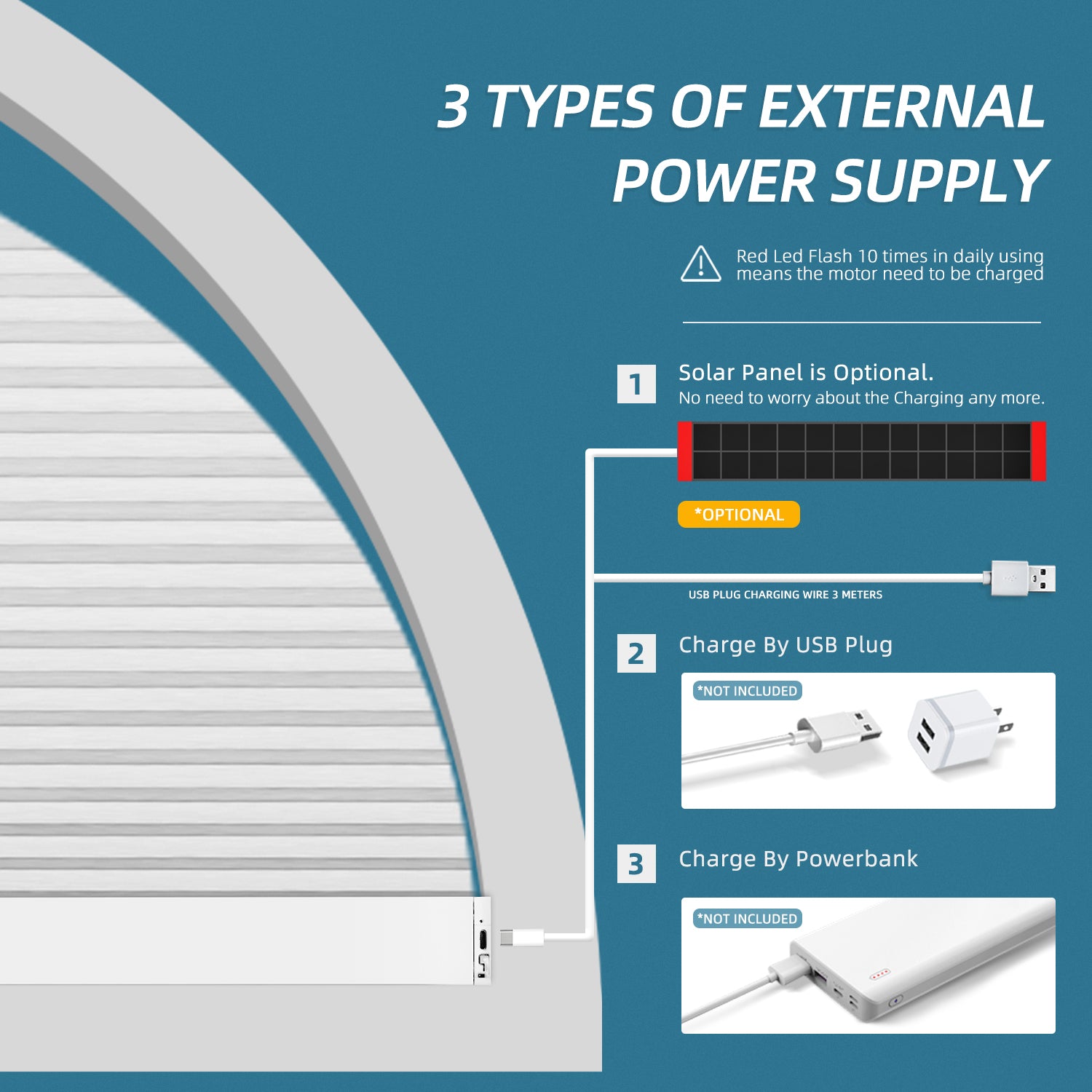 3 TYPES OF EXTERNAL POWER SUPPLY

Red Led Flash 10 times in daily using means the motor need to be charged

1 Solar Panel is Optional.
No need to worry about the Charging any more.

*OPTIONAL

USB PLUG CHARGING WIRE 3 METERS

2 Charge By USB Plug

*NOT INCLUDED

3 Charge By Powerbank

*NOT INCLUDED