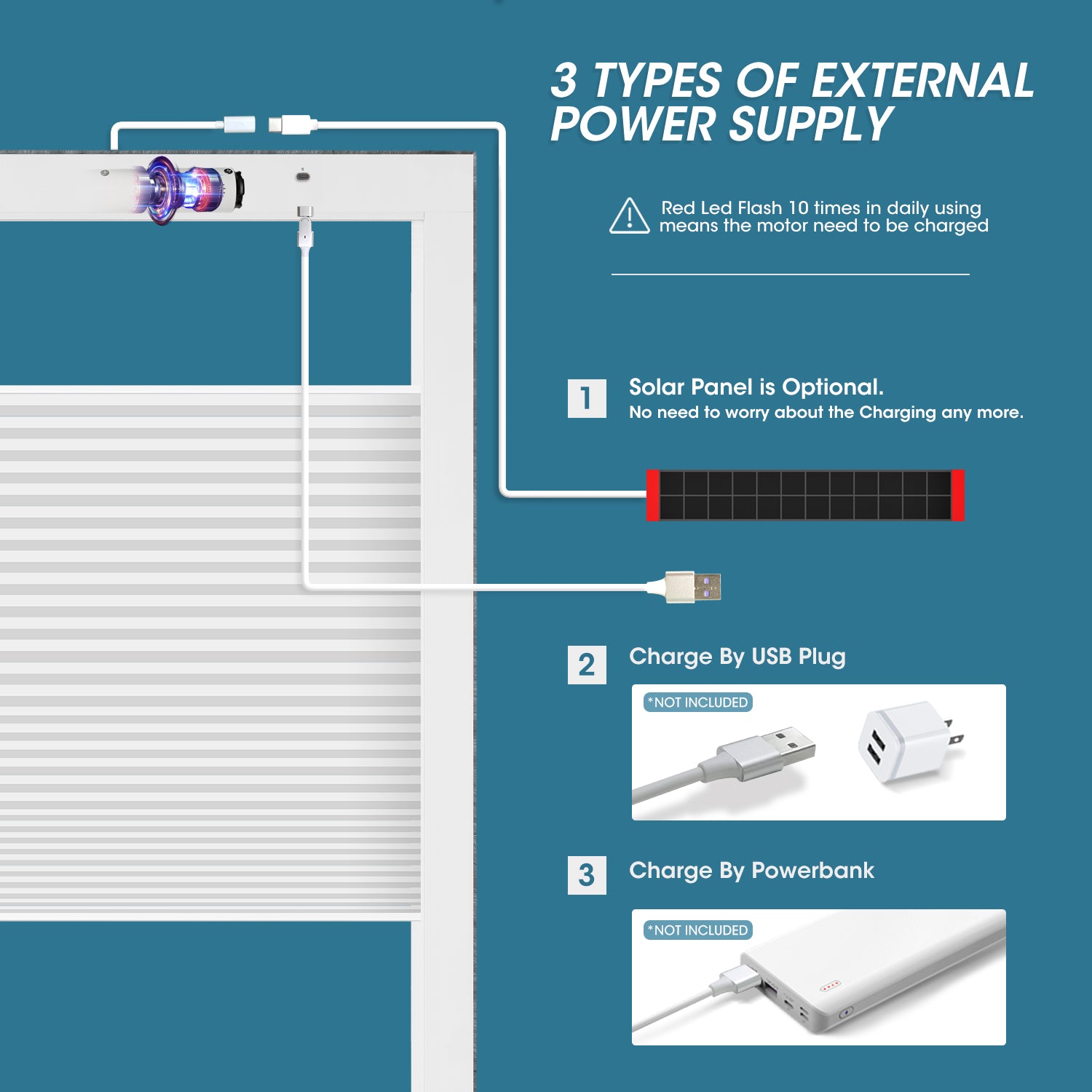 3 TYPES OF EXTERNAL POWER SUPPLY

Red Led Flash 10 times in daily using means the motor need to be charged

1 Solar Panel is Optional.
No need to worry about the Charging any more.

2 Charge By USB Plug

*NOT INCLUDED

3 Charge By Powerbank

*NOT INCLUDED