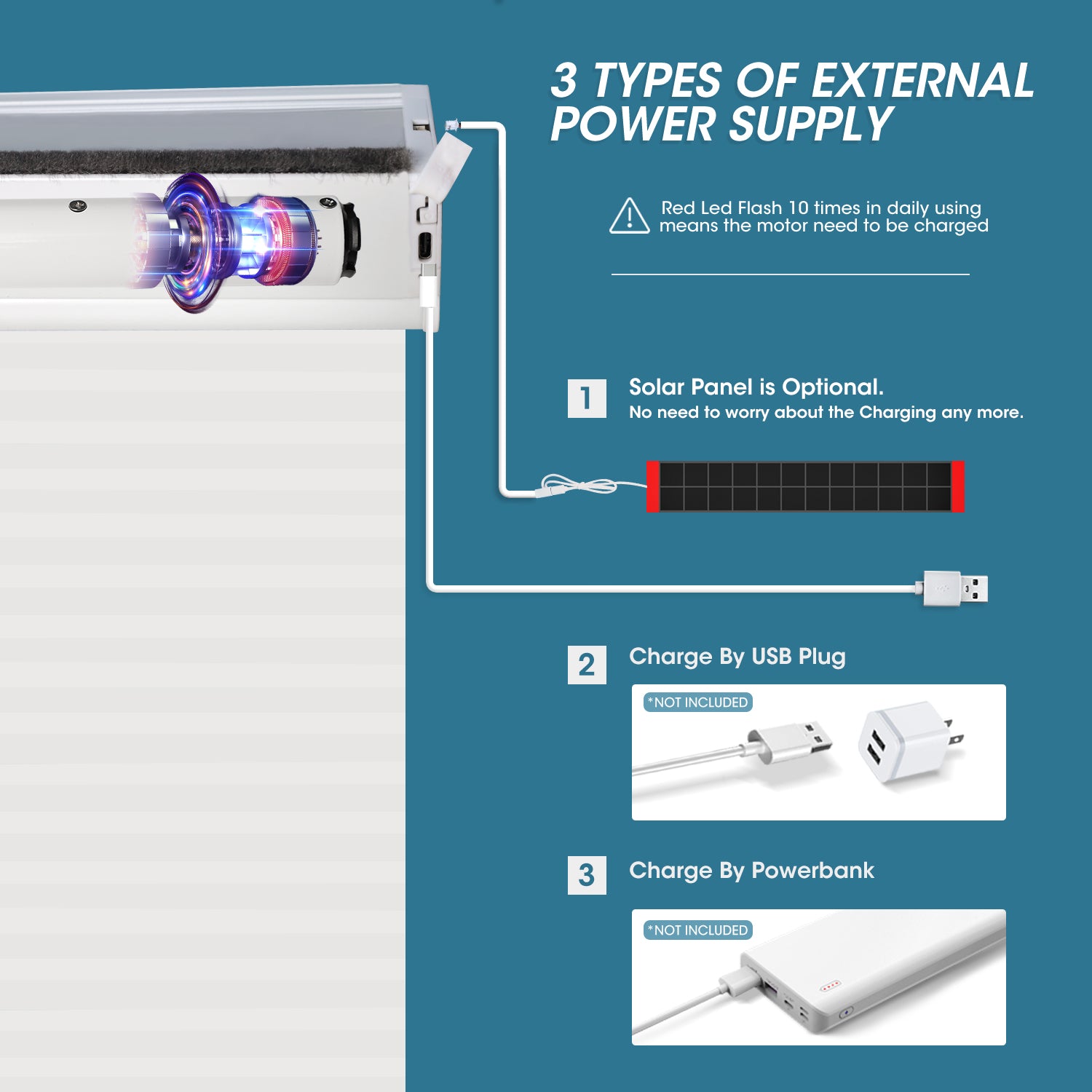 3 TYPES OF EXTERNAL POWER SUPPLY

Red Led Flash 10 times in daily using means the motor need to be charged

1 Solar Panel is Optional.
No need to worry about the Charging any more.

2 Charge By USB Plug

*NOT INCLUDED

3 Charge By Powerbank

*NOT INCLUDED