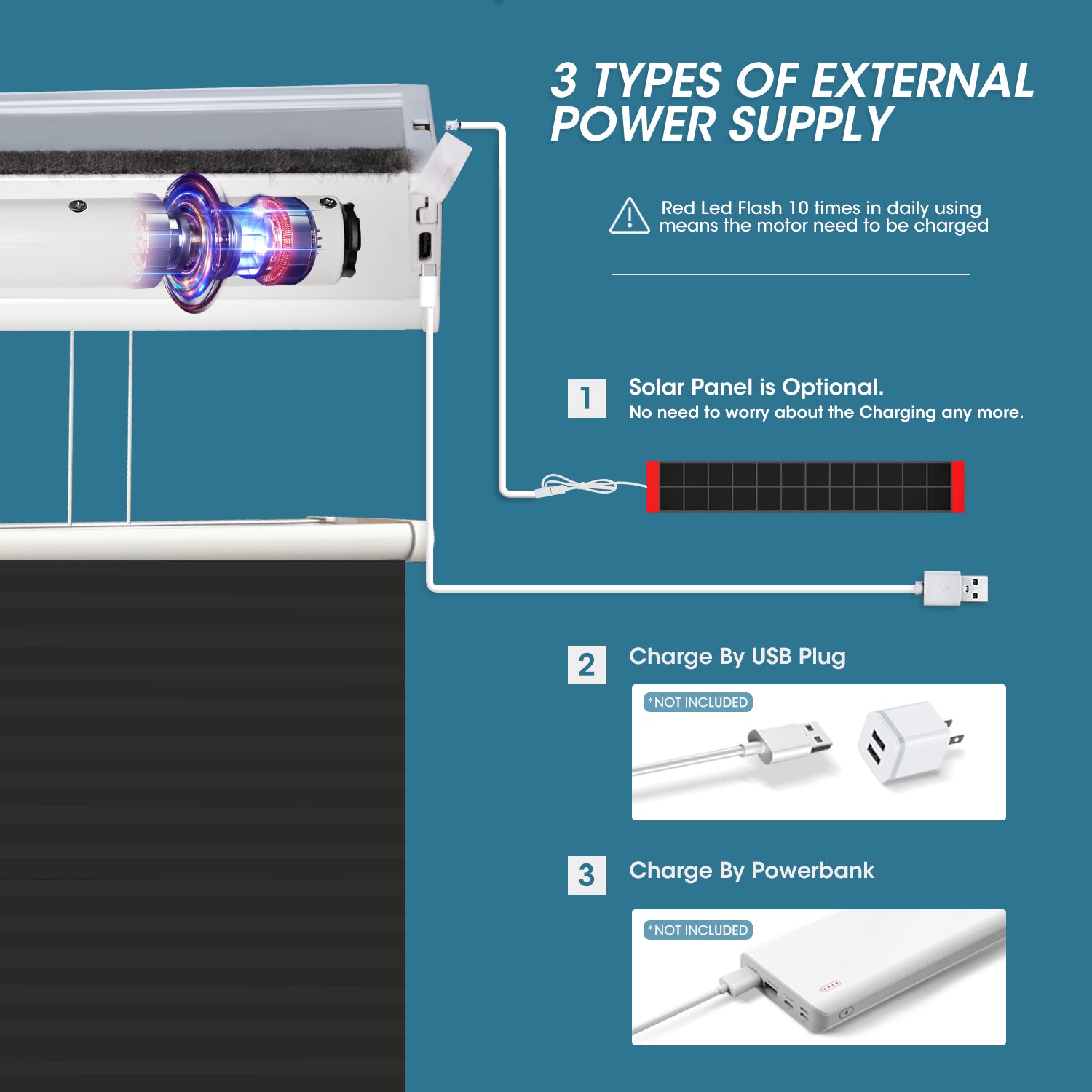 3 TYPES OF EXTERNAL POWER SUPPLY

Red Led Flash 10 times in daily using means the motor need to be charged

1 Solar Panel is Optional.
No need to worry about the Charging any more.

2 Charge By USB Plug

*NOT INCLUDED

3 Charge By Powerbank

*NOT INCLUDED