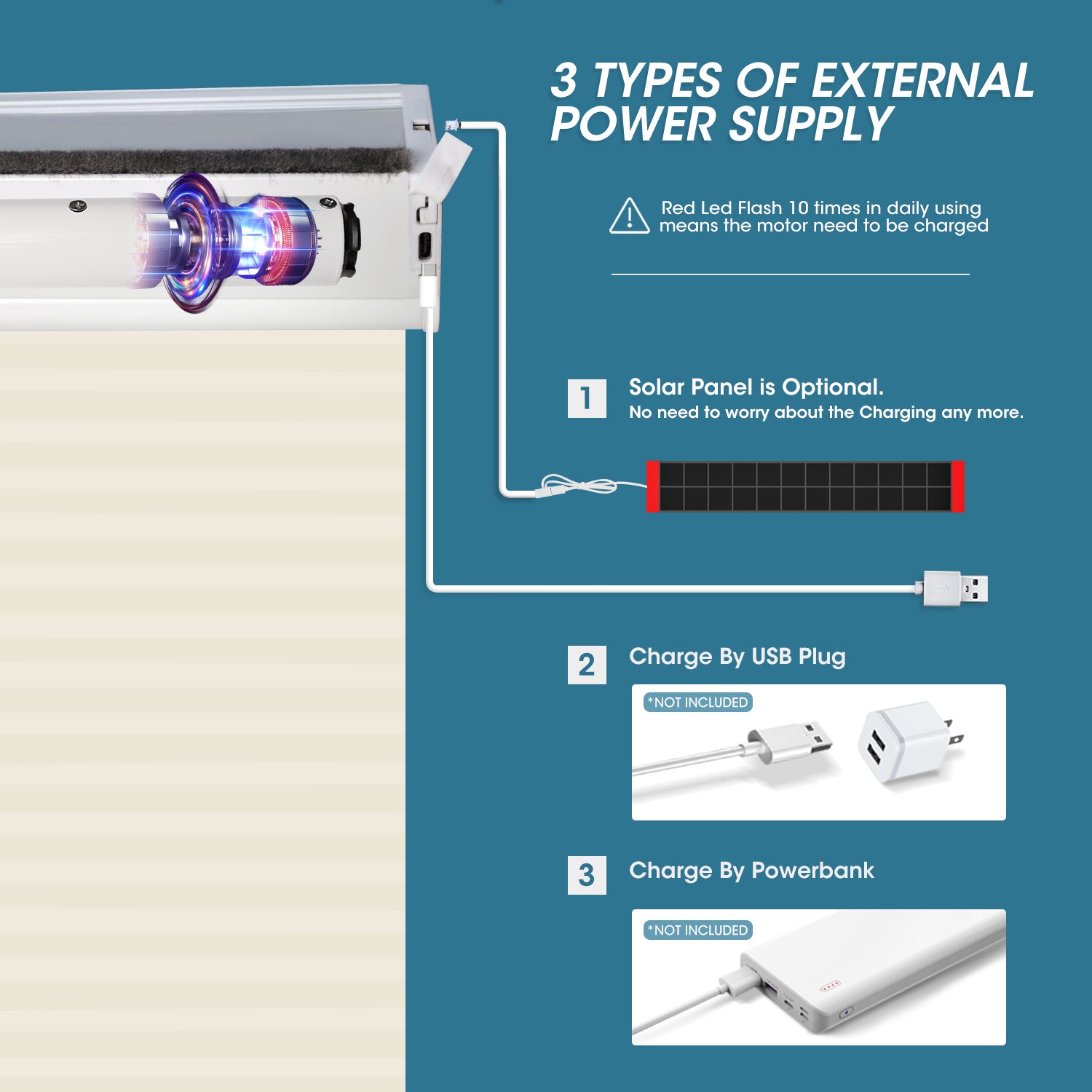 3 TYPES OF EXTERNAL POWER SUPPLY

Red Led Flash 10 times in daily using means the motor need to be charged

1 Solar Panel is Optional.
No need to worry about the Charging any more.

2 Charge By USB Plug

*NOT INCLUDED

3 Charge By Powerbank

*NOT INCLUDED