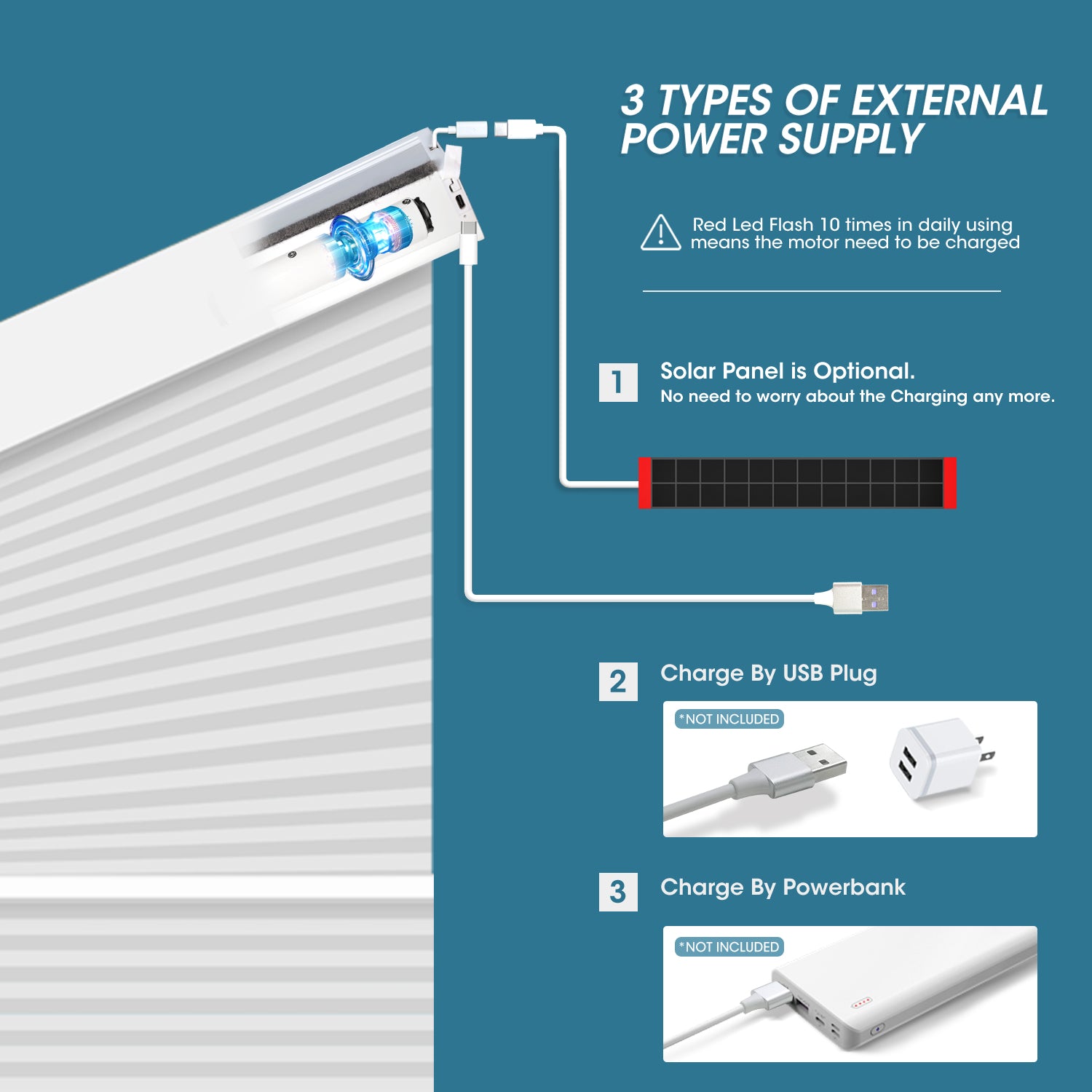 3 TYPES OF EXTERNAL POWER SUPPLY

Red Led Flash 10 times in daily using means the motor need to be charged

1 Solar Panel is Optional.
No need to worry about the Charging any more.

2 Charge By USB Plug

*NOT INCLUDED

3 Charge By Powerbank

*NOT INCLUDED