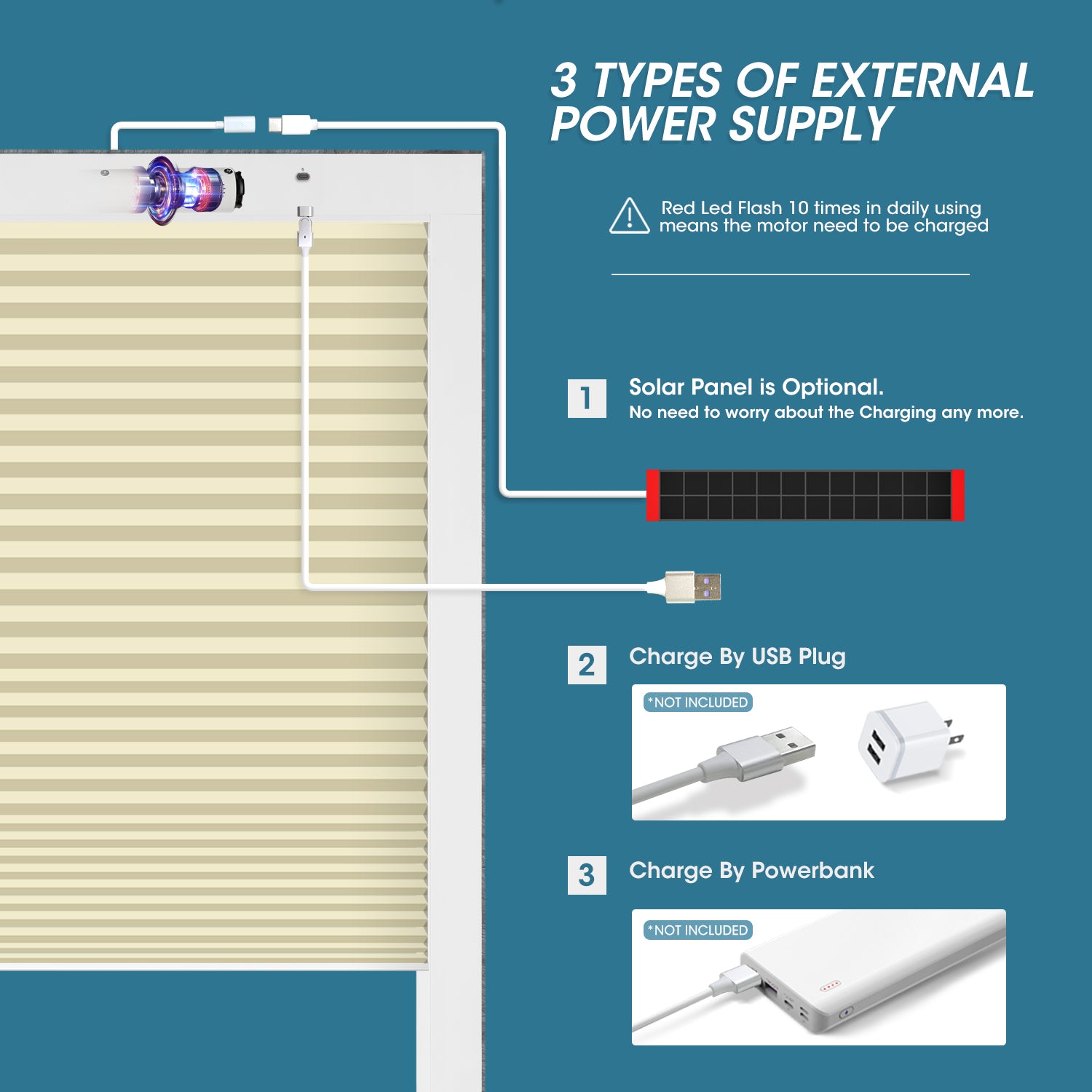 3 TYPES OF EXTERNAL POWER SUPPLY

Red Led Flash 10 times in daily using means the motor need to be charged

1 Solar Panel is Optional.
No need to worry about the Charging any more.

2 Charge By USB Plug

*NOT INCLUDED

3 Charge By Powerbank

*NOT INCLUDED