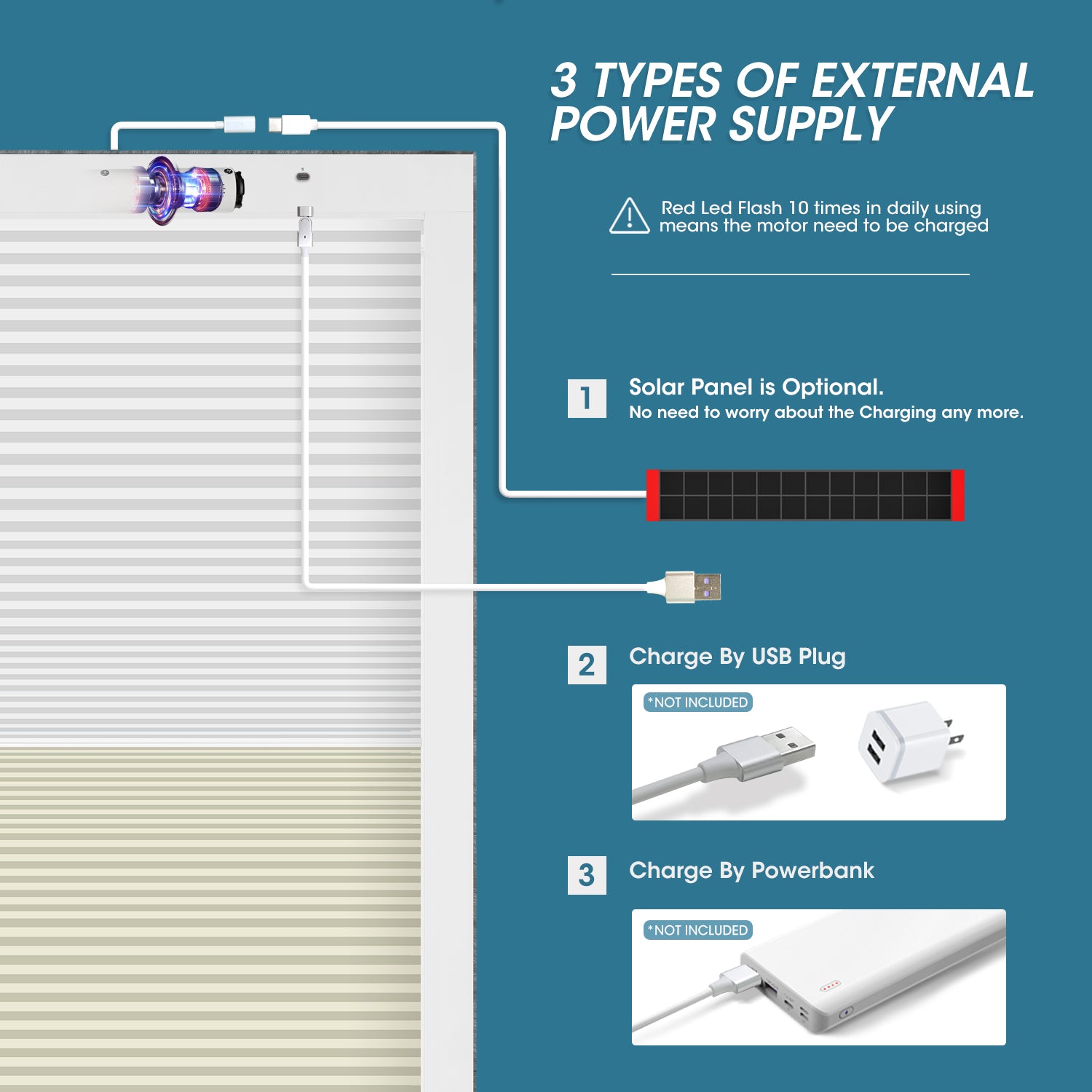 3 TYPES OF EXTERNAL POWER SUPPLY

Red Led Flash 10 times in daily using means the motor need to be charged

1 Solar Panel is Optional.
No need to worry about the Charging any more.

2 Charge By USB Plug

*NOT INCLUDED

3 Charge By Powerbank

*NOT INCLUDED